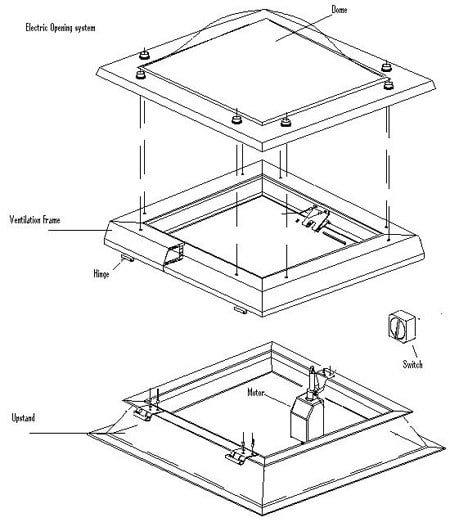 Electric Opening system

Dome

Ventilation Frame

Hinge

Switch

Motor

Upstand